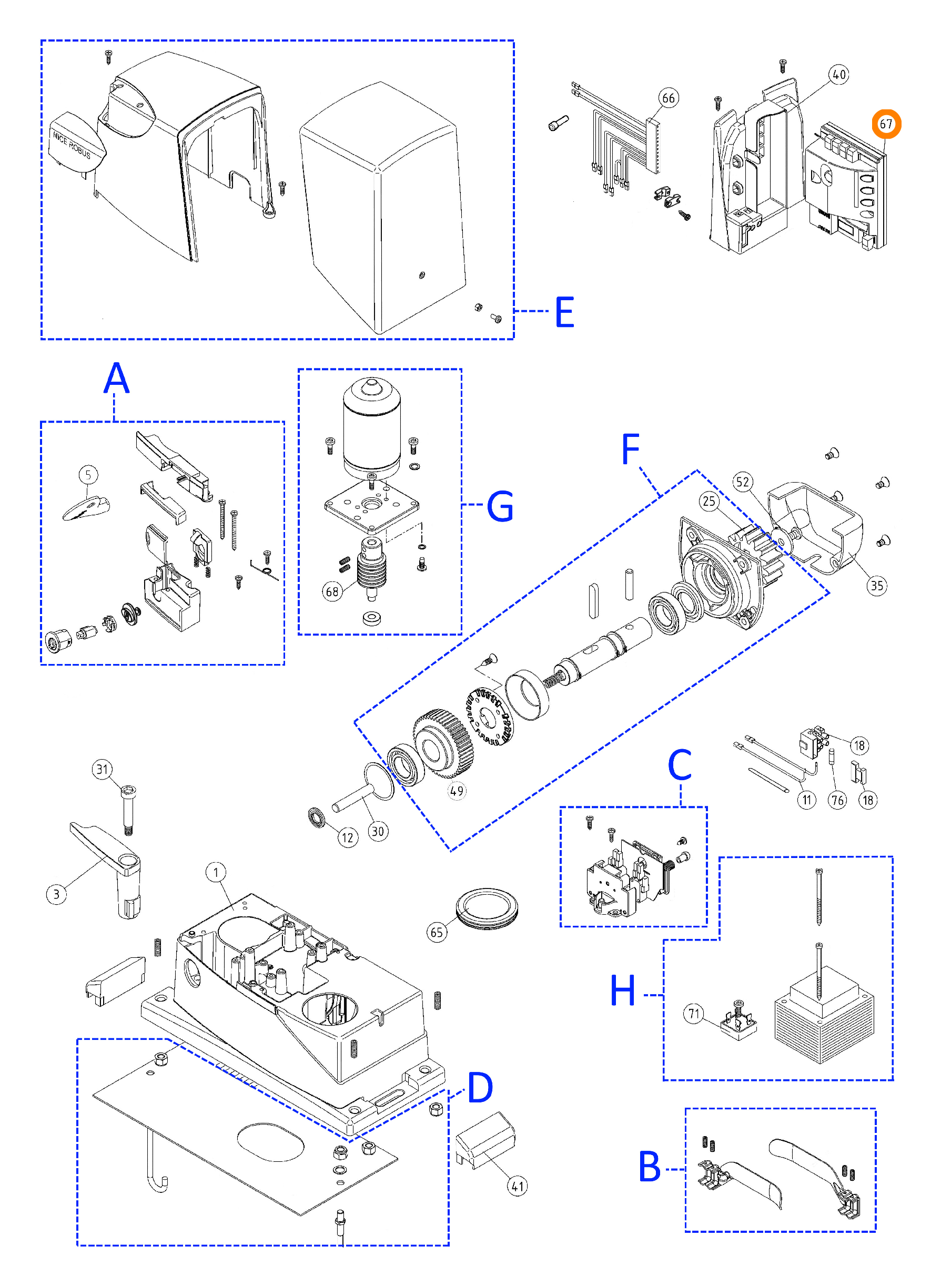 NICE ROBUS
66
40
67
E
A
5
G
68
F
52
25
35
49
12
30
31
3
1
65
C
18
11
76
18
H
71
D
41
B